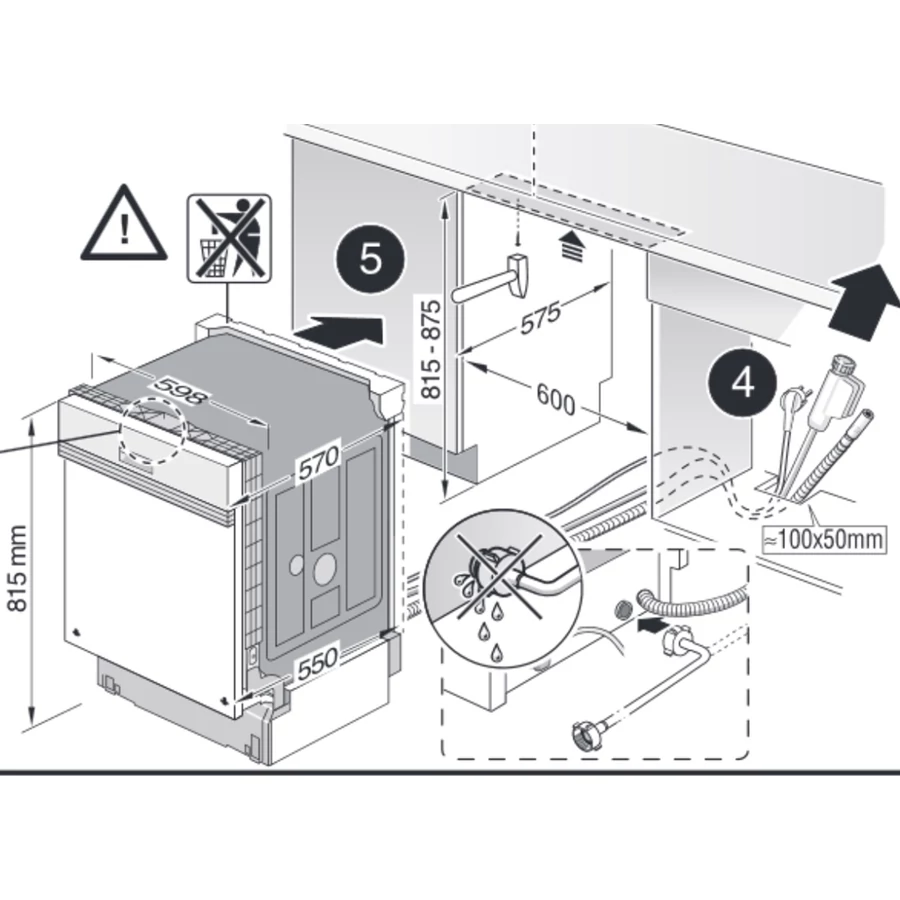 5
815 - 875
575
600
4
598
570
550
815 mm
≈100x50mm