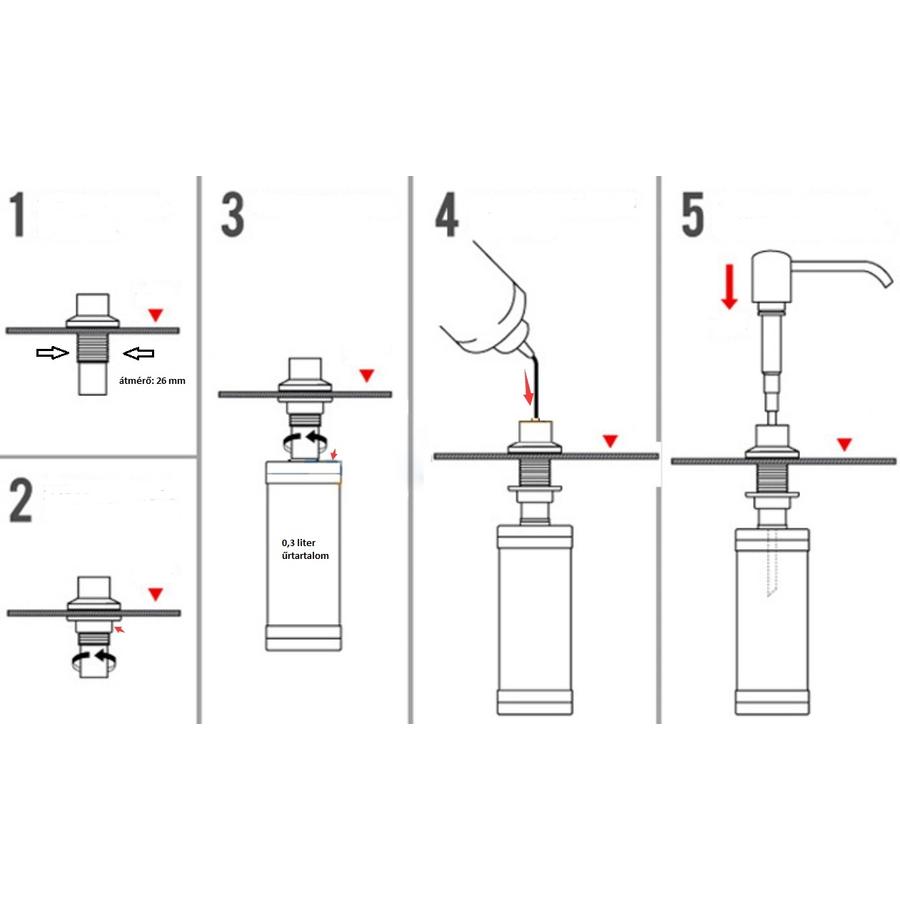 1

átmérő: 26 mm

2

3

0,3 liter űrtartalom

4

5