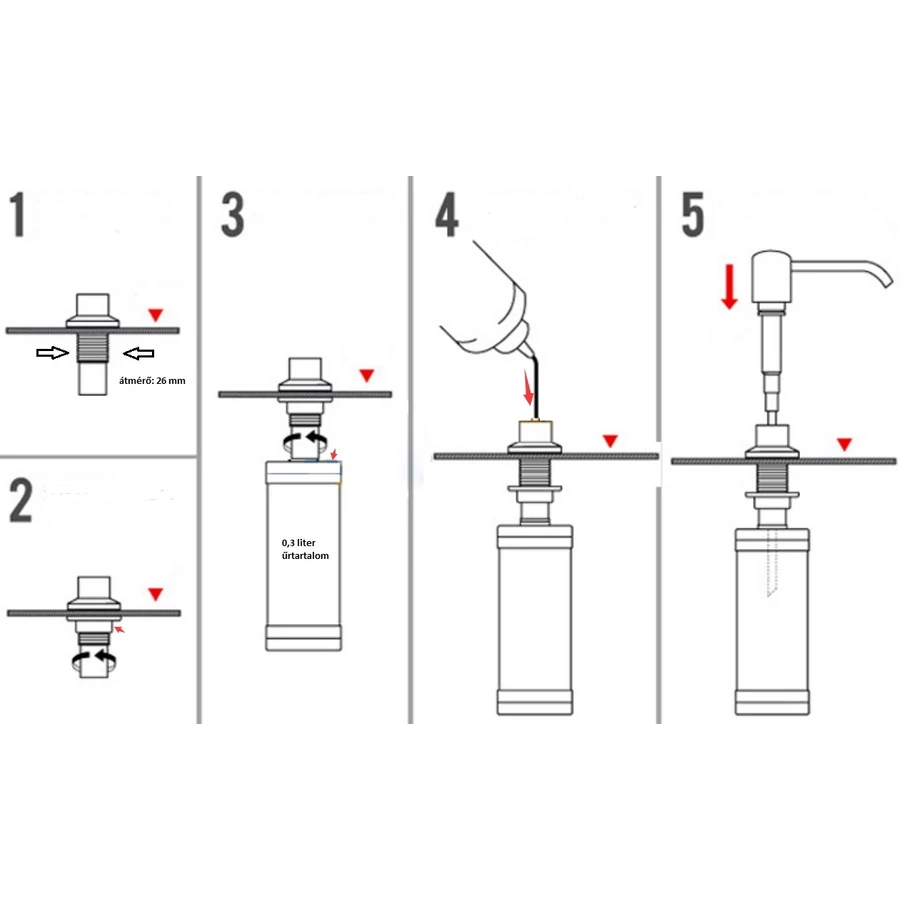 1

átmérő: 26 mm

2

3

0,3 liter űrtartalom

4

5